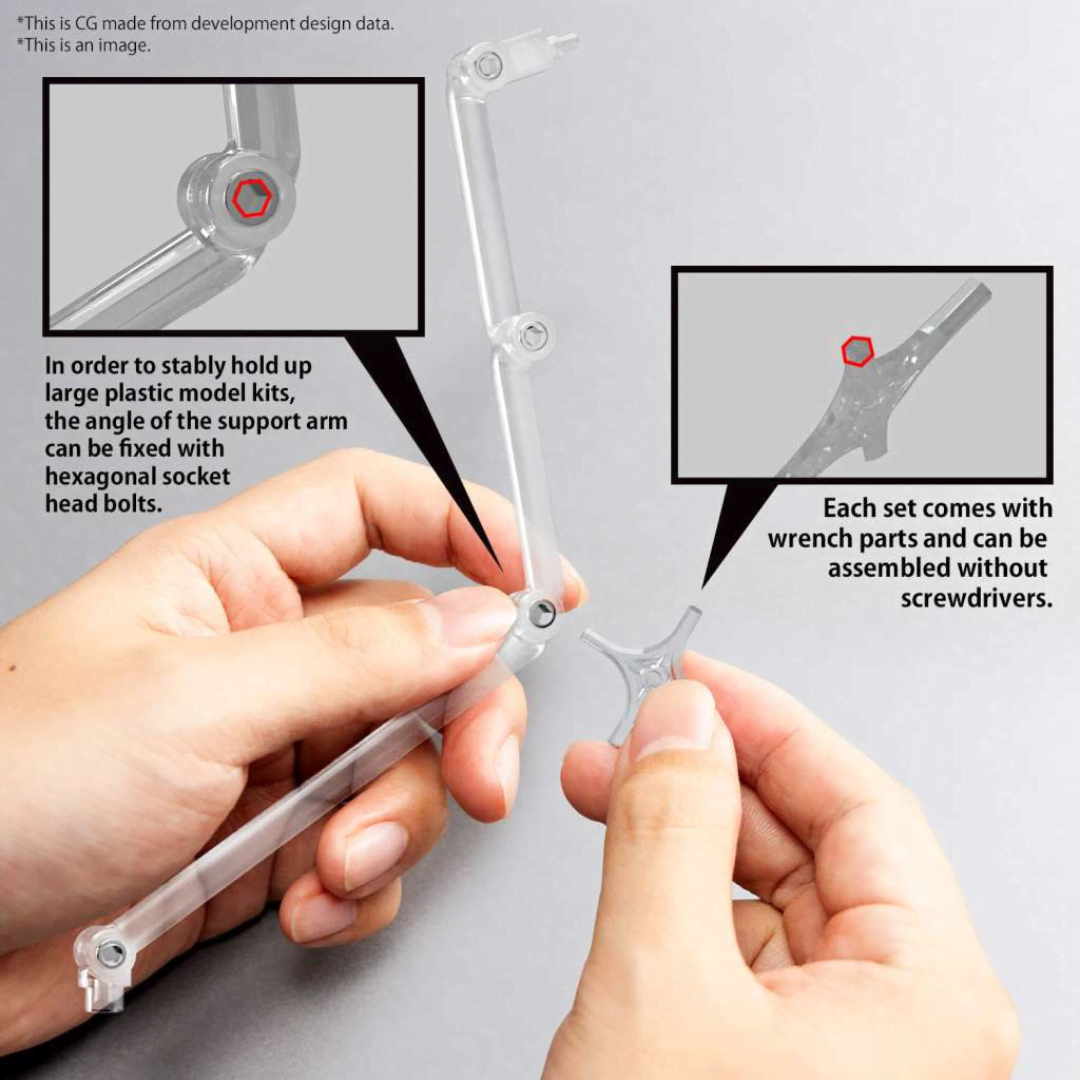 *This is CG made from development design data.
*This is an image.

In order to stably hold up large plastic model kits, the angle of the support arm can be fixed with hexagonal socket head bolts.

Each set comes with wrench parts and can be assembled without screwdrivers.